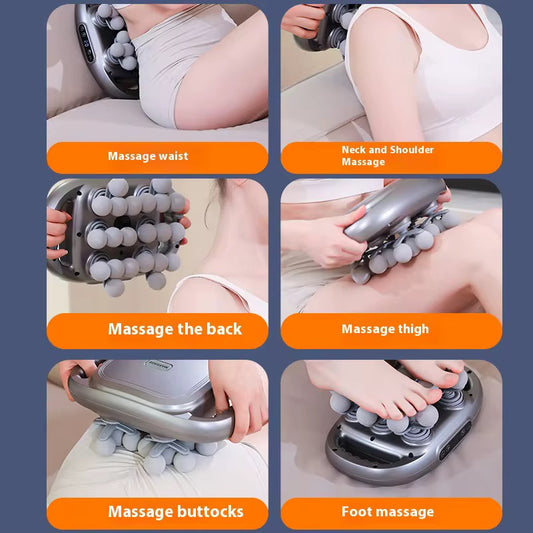 Massage waist

Neck and Shoulder Massage

Massage the back

Massage thigh

Massage buttocks

Foot massage